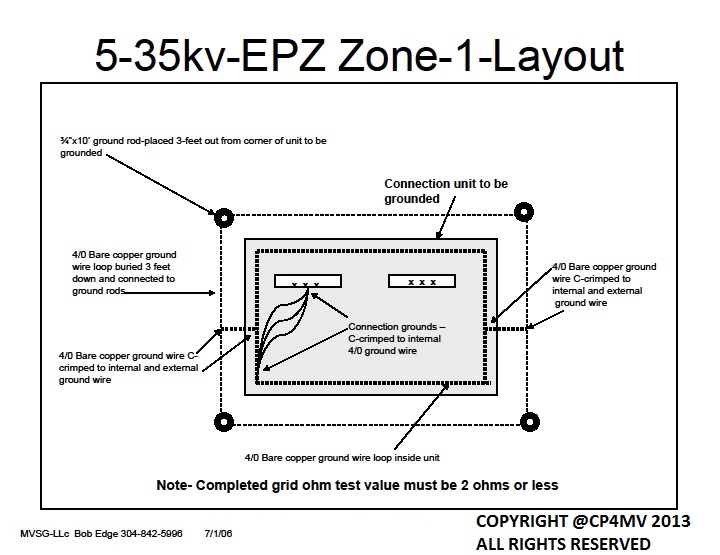 5-35kv-EPZ Zone-1-Layout

¾"x10' ground rod-placed 3-feet out from corner of unit to be grounded

Connection unit to be grounded

4/0 Bare copper ground wire loop buried 3 feet down and connected to ground rods

x x x

x x x

4/0 Bare copper ground wire C-crimped to internal and external ground wire

Connection grounds – C-crimped to internal 4/0 ground wire

4/0 Bare copper ground wire C-crimped to internal and external ground wire

4/0 Bare copper ground wire loop inside unit

Note- Completed grid ohm test value must be 2 ohms or less

MVSG-LLc Bob Edge 304-842-5996 7/1/06

COPYRIGHT @CP4MV 2013
ALL RIGHTS RESERVED